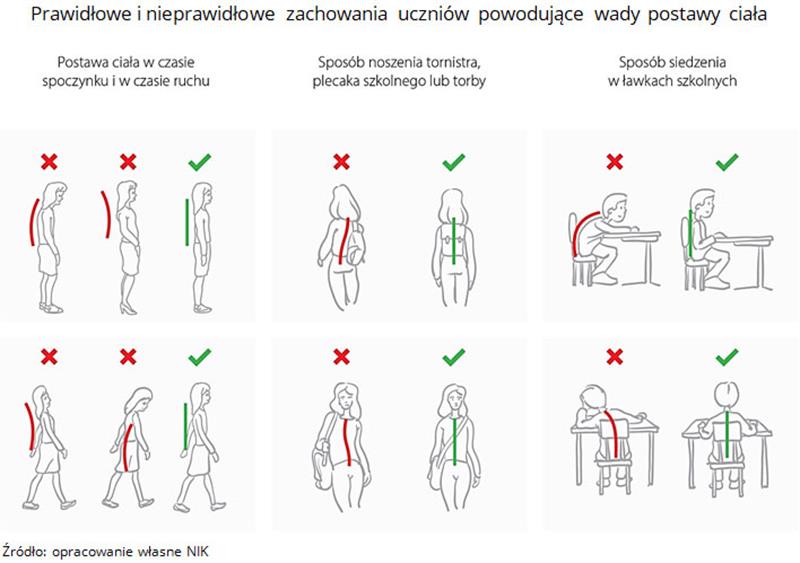 Prawidłowe i nieprawidłowe zachowania uczniów powodujące wady postawy ciała

Postawa ciała w czasie spoczynku i w czasie ruchu

Sposób noszenia tornistra, plecaka szkolnego lub torby

Sposób siedzenia w ławkach szkolnych

Źródło: opracowanie własne NIK